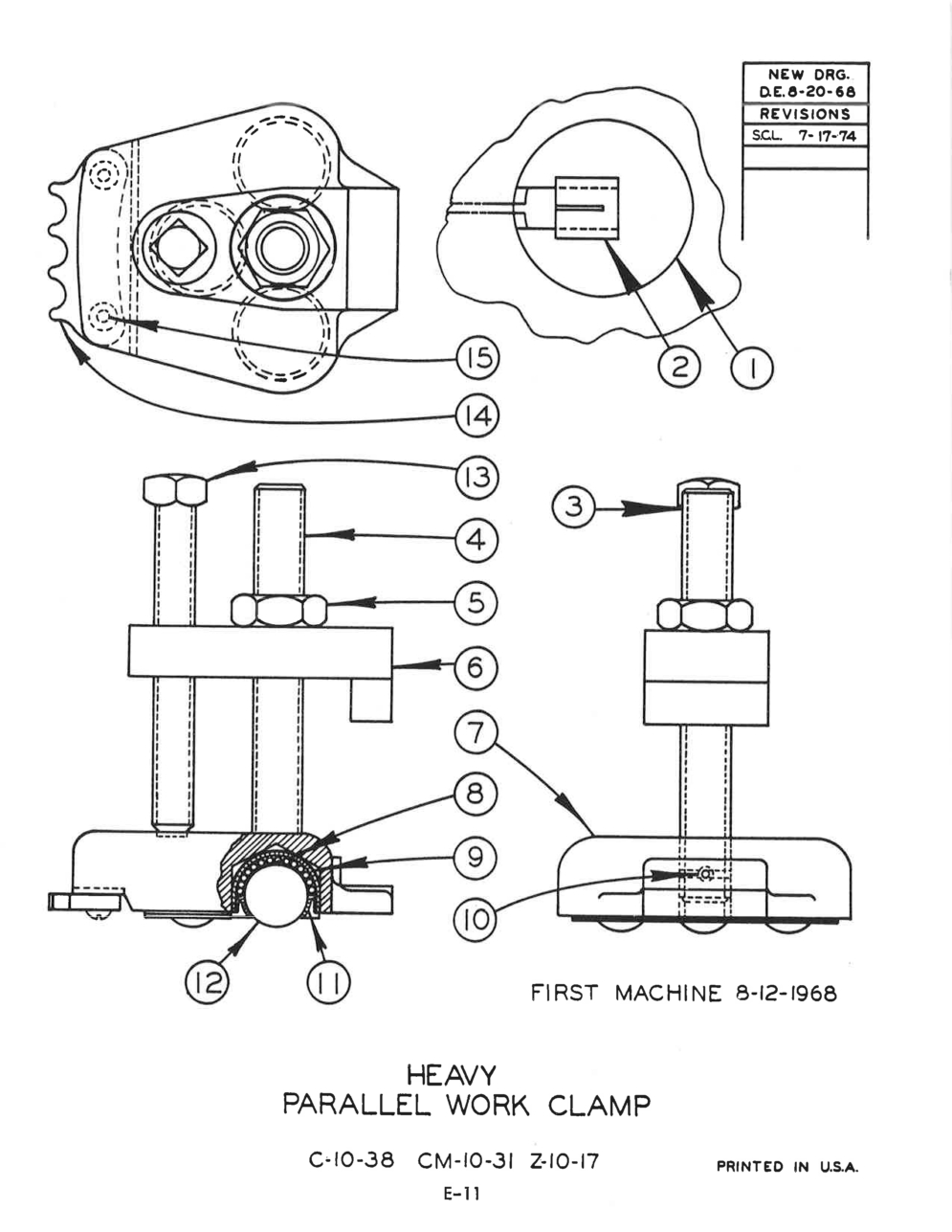 NEW DRG.
D.E. 8-20-68
REVISIONS
S.C.L. 7-17-74

15
14
2
1
13
4
5
6
3
7
8
9
10
12
11

FIRST MACHINE 8-12-1968

HEAVY
PARALLEL WORK CLAMP

C-10-38 CM-10-31 Z-10-17

PRINTED IN U.S.A.

E-11