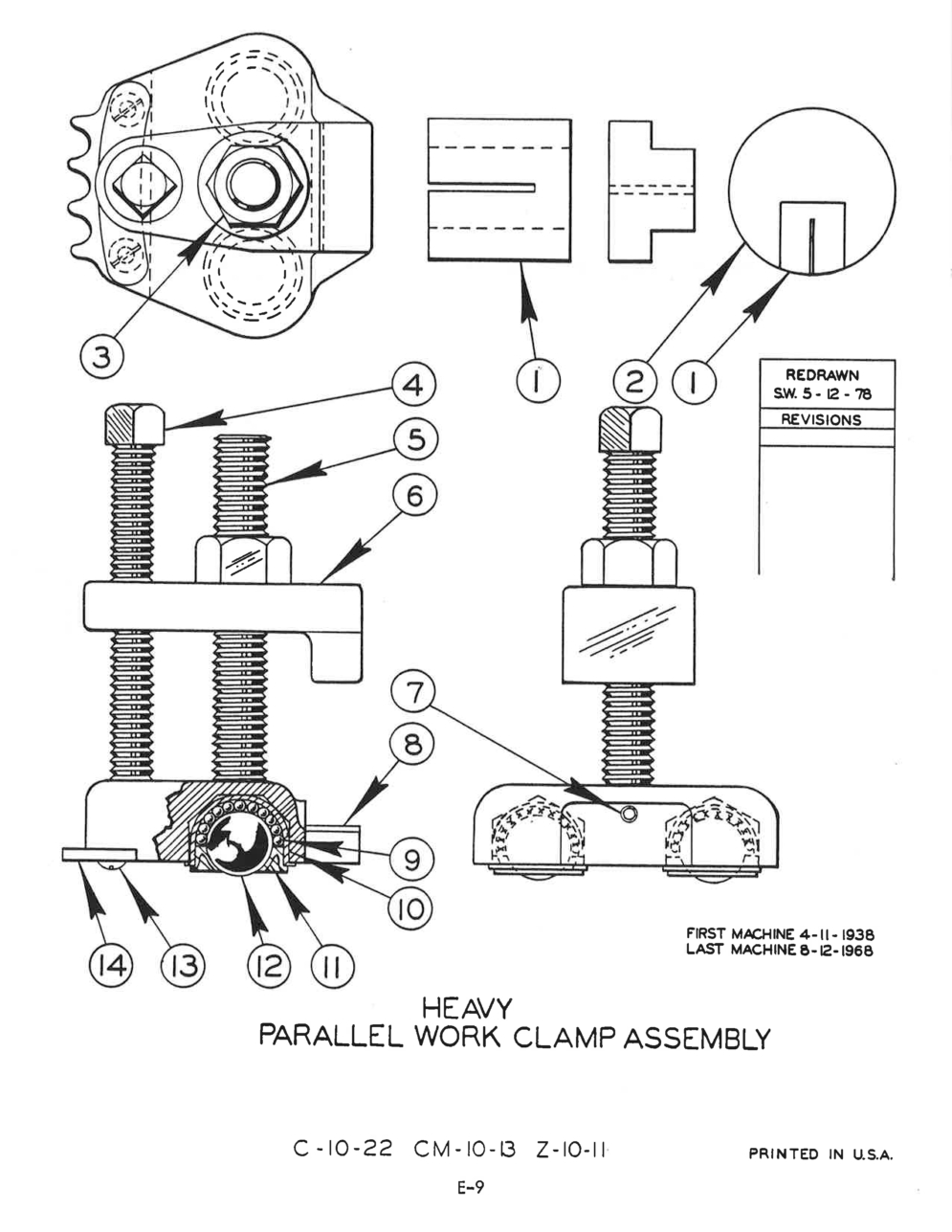 3

1

2

1

REDRAWN
S.W. 5 - 12 - 78

REVISIONS

4

5

6

7

8

9

10

14

13

12

11

FIRST MACHINE 4-11-1938
LAST MACHINE 8-12-1968

HEAVY
PARALLEL WORK CLAMP ASSEMBLY

C-10-22 CM-10-13 Z-10-11

PRINTED IN U.S.A.

E-9